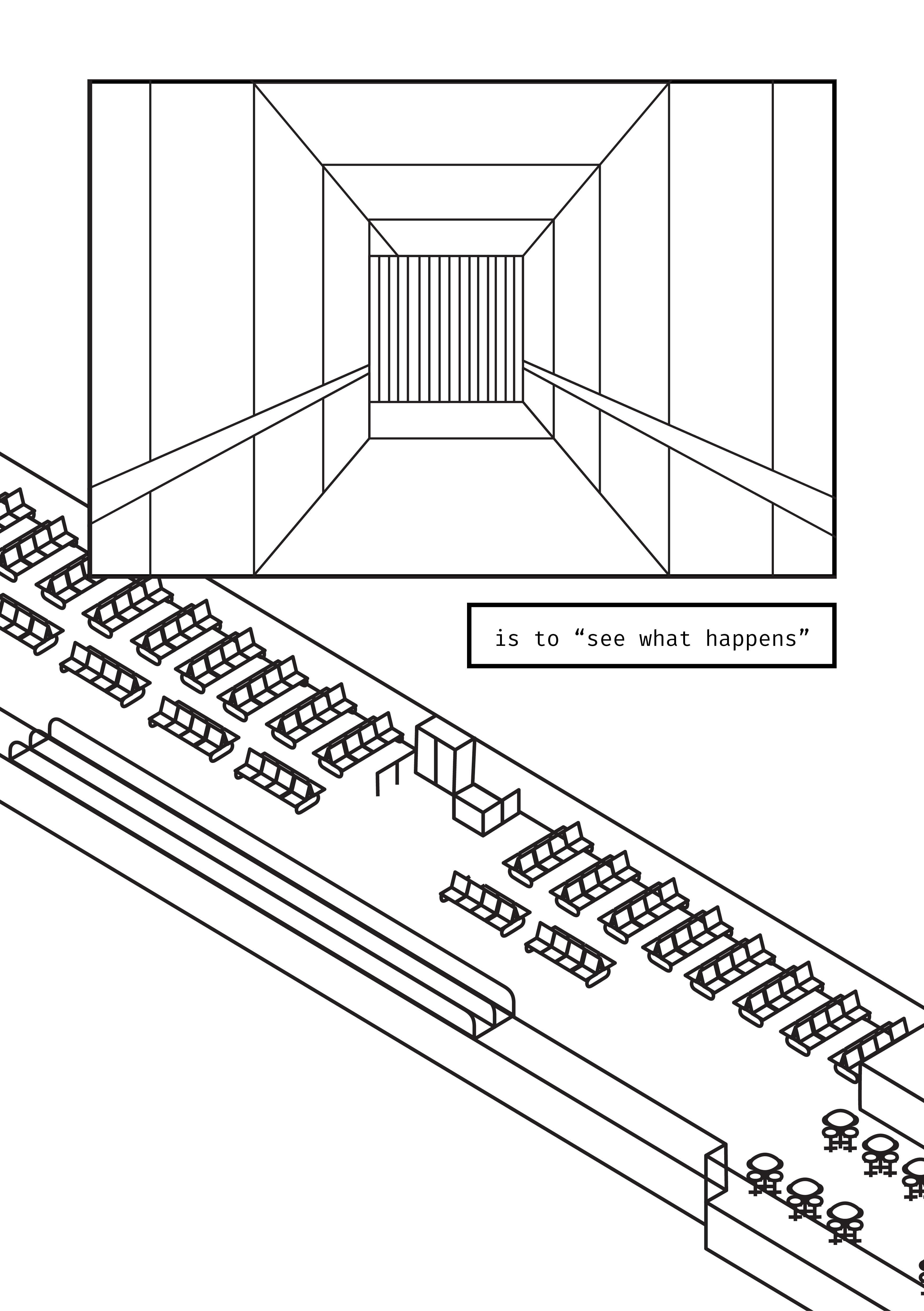 is to “see what happens”